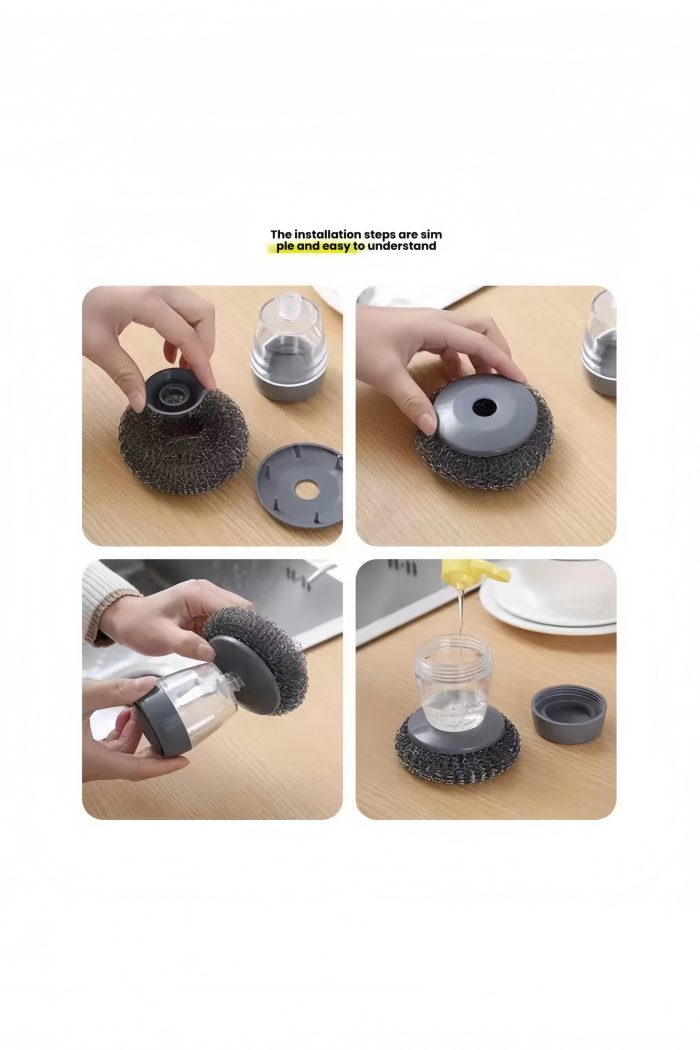 The installation steps are simple and easy to understand